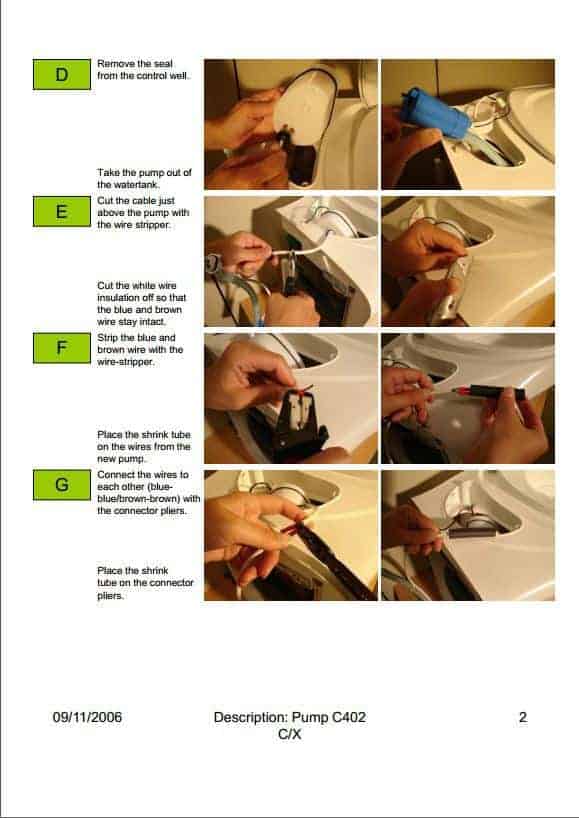 D

Remove the seal from the control well.

Take the pump out of the watertank.

E

Cut the cable just above the pump with the wire stripper.

Cut the white wire insulation off so that the blue and brown wire stay intact.

F

Strip the blue and brown wire with the wire-stripper.

Place the shrink tube on the wires from the new pump.

G

Connect the wires to each other (blue-blue/brown-brown) with the connector pliers.

Place the shrink tube on the connector pliers.

09/11/2006

Description: Pump C402 C/X

2