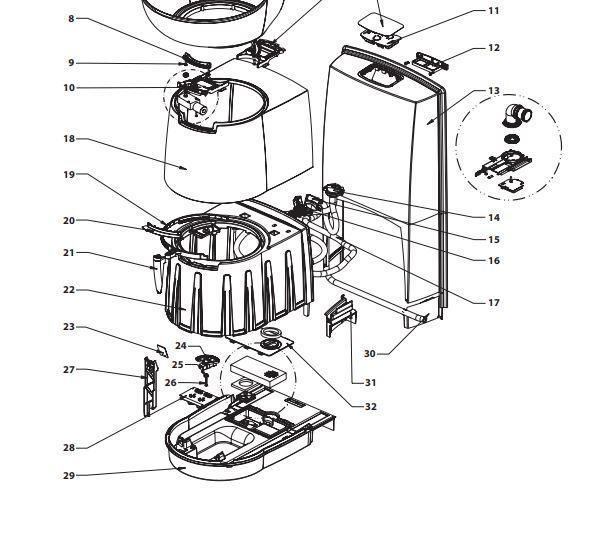 8
9
10
18
19
20
21
22
23
27
28
29
24
25
26
11
12
13
14
15
16
17
30
31
32