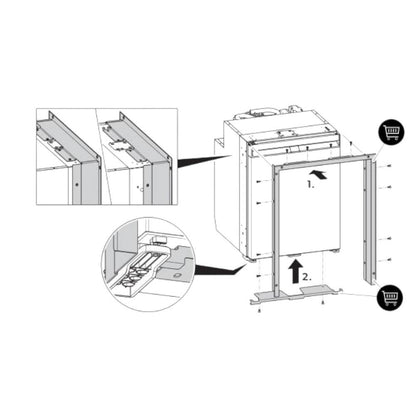 1.

2.