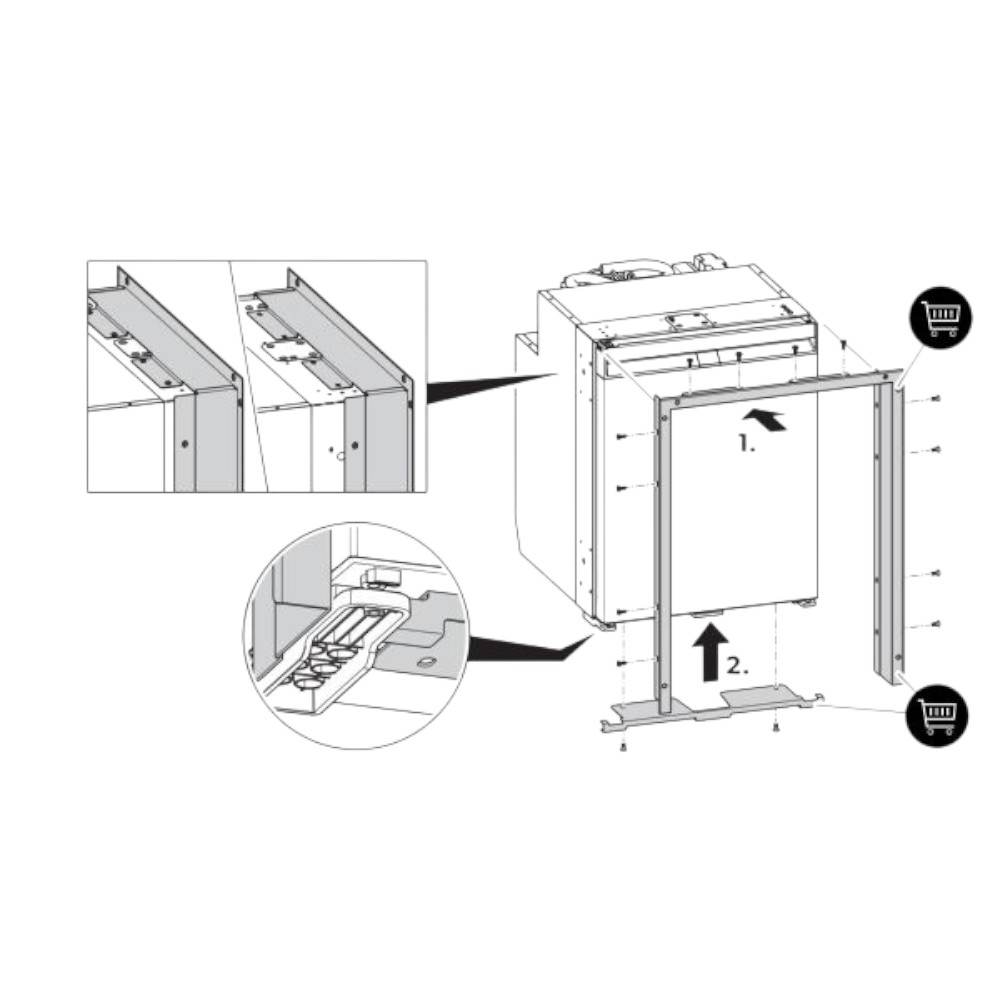 1.

2.