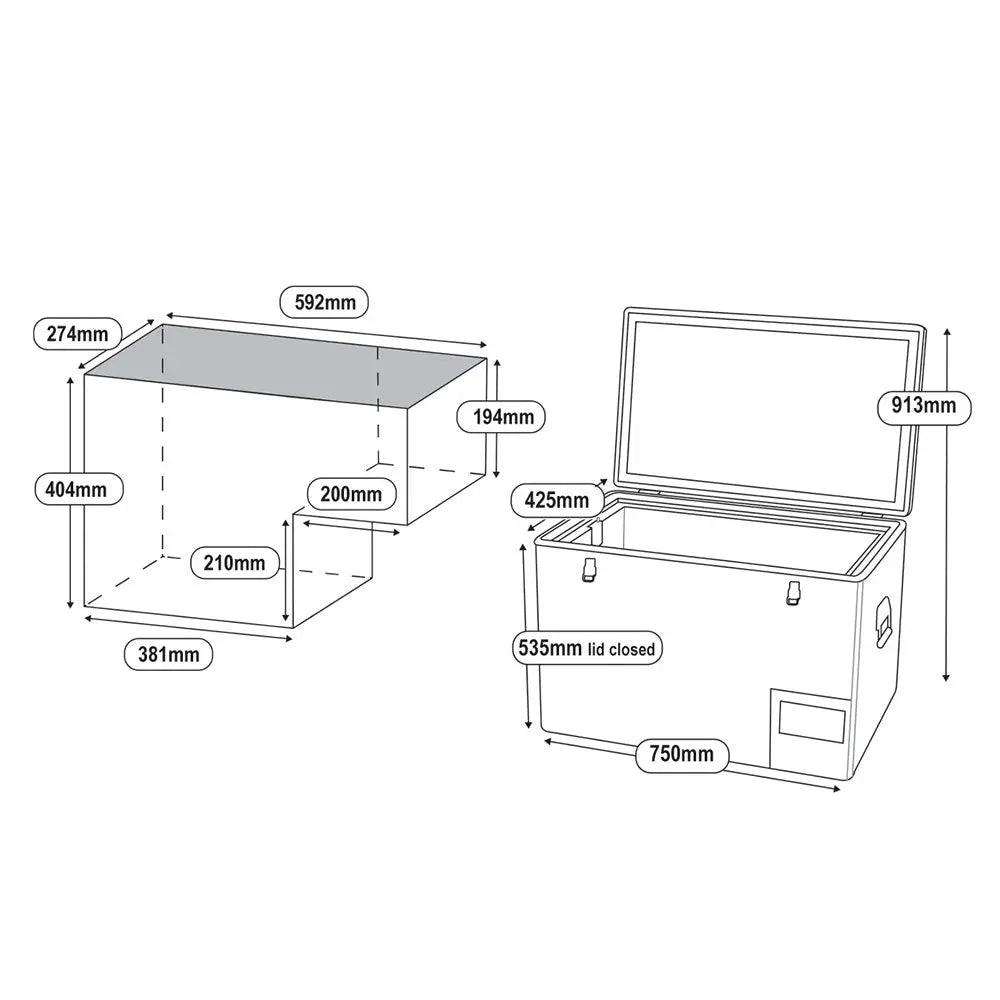 592mm
274mm
194mm
404mm
200mm
210mm
381mm
913mm
425mm
535mm lid closed
750mm