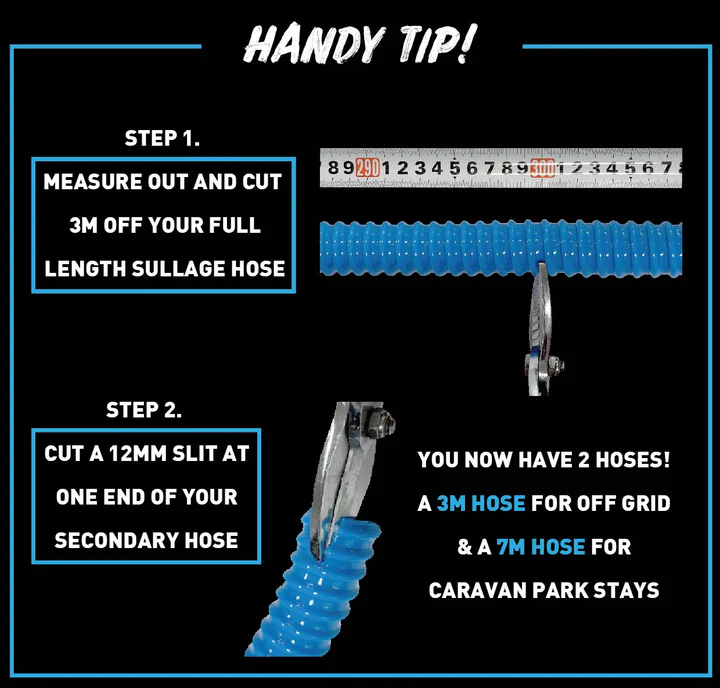 HANDY TIP!

STEP 1.

MEASURE OUT AND CUT 3M OFF YOUR FULL LENGTH SULLAGE HOSE

8 9 290 1 2 3 4 5 6 7 8 9 300 1 2 3 4 5 6 7

STEP 2.

CUT A 12MM SLIT AT ONE END OF YOUR SECONDARY HOSE

YOU NOW HAVE 2 HOSES!

A 3M HOSE FOR OFF GRID

& A 7M HOSE FOR CARAVAN PARK STAYS