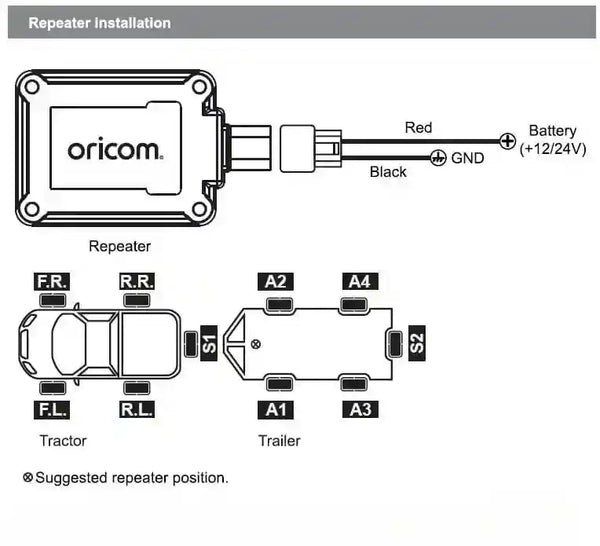 Repeater installation

oricom.

Red

Battery (+12/24V)

GND

Black

Repeater

F.R.

R.R.

A2

A4

S1

S2

F.L.

R.L.

A1

A3

Tractor

Trailer

⊗ Suggested repeater position.