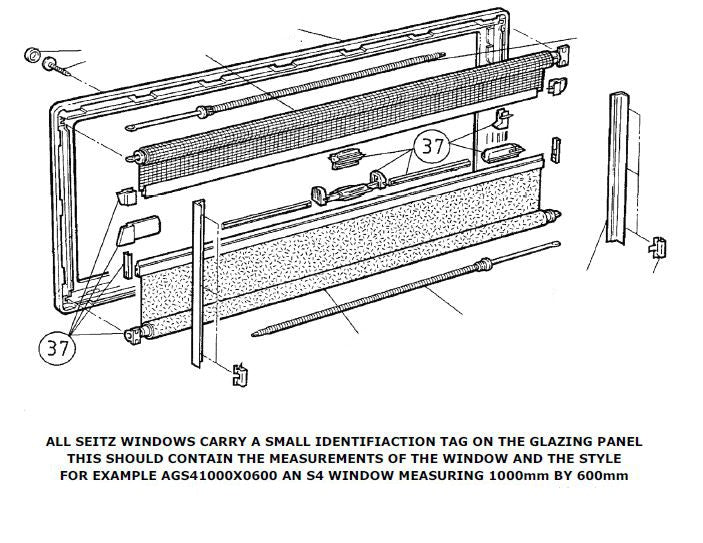 37

37

ALL SEITZ WINDOWS CARRY A SMALL IDENTIFIACTION TAG ON THE GLAZING PANEL
THIS SHOULD CONTAIN THE MEASUREMENTS OF THE WINDOW AND THE STYLE
FOR EXAMPLE AGS41000X0600 AN S4 WINDOW MEASURING 1000mm BY 600mm