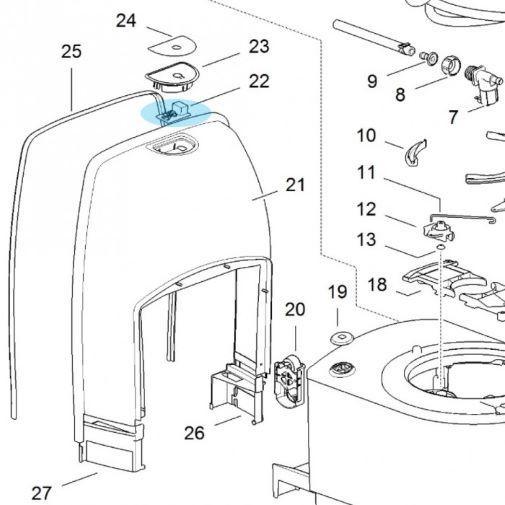 24
25
23
22
9
8
7
10
11
21
12
13
18
19
20
26
27