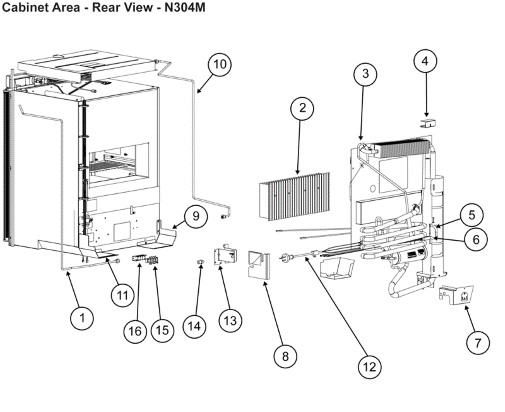 Cabinet Area - Rear View - N304M

10

4

3

2

9

5

6

11

1

16

15

14

13

8

12

7