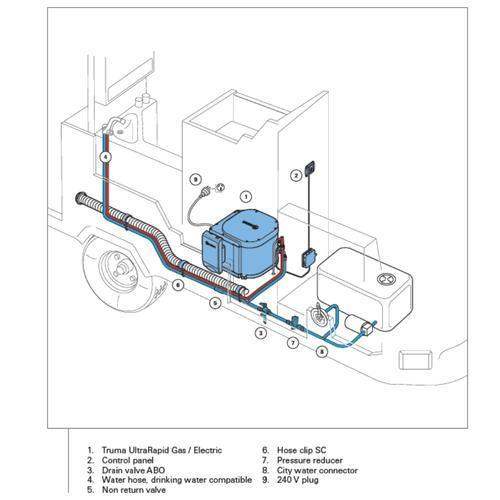 4

9

1

2

6

5

3

7

8

1. Truma UltraRapid Gas / Electric
2. Control panel
3. Drain valve ABO
4. Water hose, drinking water compatible
5. Non return valve

6. Hose clip SC
7. Pressure reducer
8. City water connector
9. 240 V plug