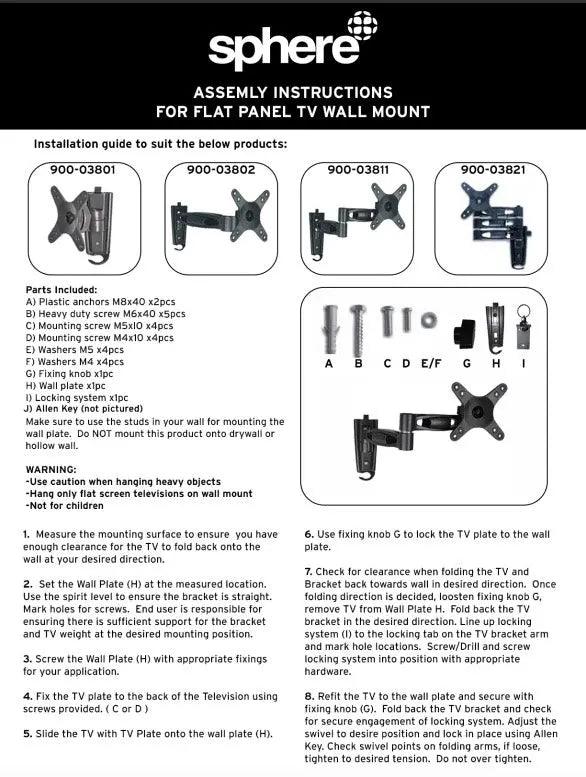 sphere

ASSEMLY INSTRUCTIONS
FOR FLAT PANEL TV WALL MOUNT

Installation guide to suit the below products:

900-03801

900-03802

900-03811

900-03821

Parts Included:
A) Plastic anchors M8x40 x2pcs
B) Heavy duty screw M6x40 x5pcs
C) Mounting screw M5x10 x4pcs
D) Mounting screw M4x10 x4pcs
E) Washers M5 x4pcs
F) Washers M4 x4pcs
G) Fixing knob x1pc
H) Wall plate x1pc
I) Locking system x1pc
J) Allen Key (not pictured)
Make sure to use the studs in your wall for mounting the wall plate. Do NOT mount this product onto drywall or hollow wall.

WARNING:
-Use caution when hanging heavy objects
-Hang only flat screen televisions on wall mount
-Not for children

A B C D E/F G H I

1. Measure the mounting surface to ensure you have enough clearance for the TV to fold back onto the wall at your desired direction.

2. Set the Wall Plate (H) at the measured location. Use the spirit level to ensure the bracket is straight. Mark holes for screws. End user is responsible for ensuring there is sufficient support for the bracket and TV weight at the desired mounting position.

3. Screw the Wall Plate (H) with appropriate fixings for your application.

4. Fix the TV plate to the back of the Television using screws provided. ( C or D )

5. Slide the TV with TV Plate onto the wall plate (H).

6. Use fixing knob G to lock the TV plate to the wall plate.

7. Check for clearance when folding the TV and Bracket back towards wall in desired direction. Once folding direction is decided, loosten fixing knob G, remove TV from Wall Plate H. Fold back the TV bracket in the desired direction. Line up locking system (I) to the locking tab on the TV bracket arm and mark hole locations. Screw/Drill and screw locking system into position with appropriate hardware.

8. Refit the TV to the wall plate and secure with fixing knob (G). Fold back the TV bracket and check for secure engagement of locking system. Adjust the swivel to desire position and lock in place using Allen Key. Check swivel points on folding arms, if loose, tighten to desired tension. Do not over tighten.