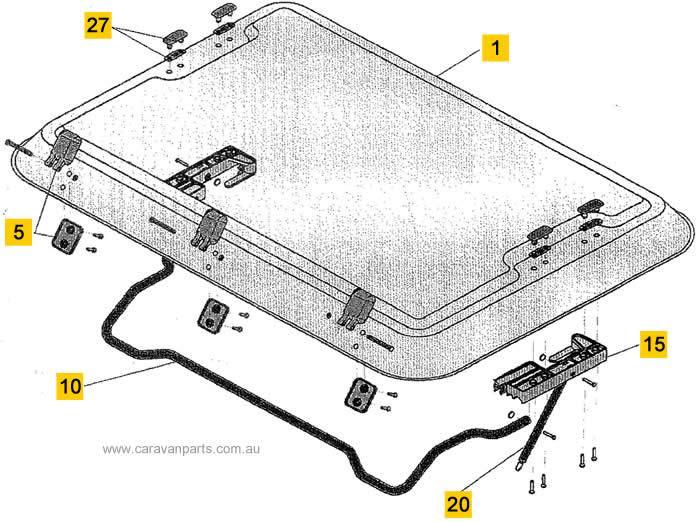 27

1

5

15

10

www.caravanparts.com.au

20