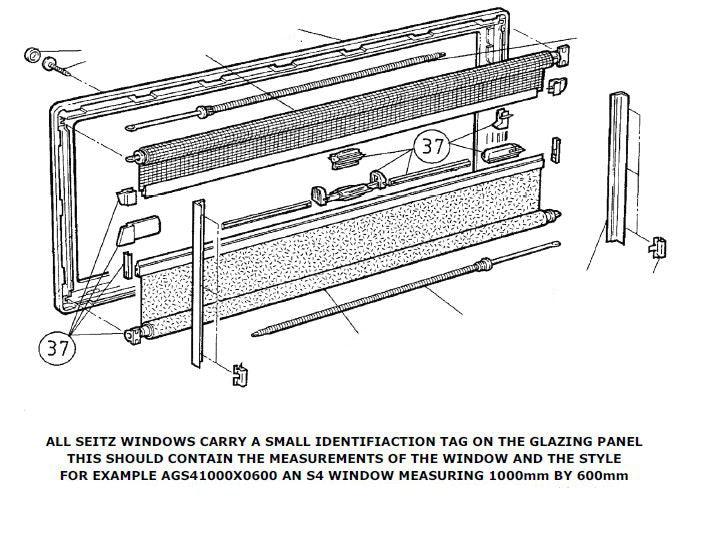 37

37

ALL SEITZ WINDOWS CARRY A SMALL IDENTIFIACTION TAG ON THE GLAZING PANEL
THIS SHOULD CONTAIN THE MEASUREMENTS OF THE WINDOW AND THE STYLE
FOR EXAMPLE AGS41000X0600 AN S4 WINDOW MEASURING 1000mm BY 600mm