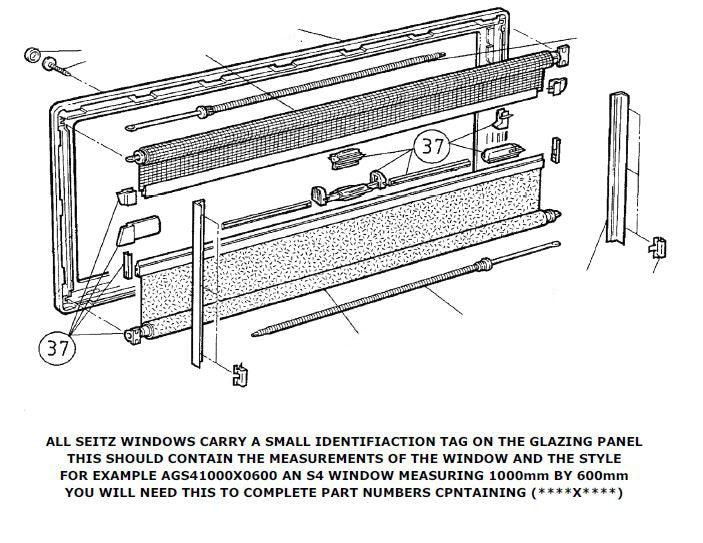 37

37

ALL SEITZ WINDOWS CARRY A SMALL IDENTIFIACTION TAG ON THE GLAZING PANEL
THIS SHOULD CONTAIN THE MEASUREMENTS OF THE WINDOW AND THE STYLE
FOR EXAMPLE AGS41000X0600 AN S4 WINDOW MEASURING 1000mm BY 600mm
YOU WILL NEED THIS TO COMPLETE PART NUMBERS CPNTAINING (****X****)