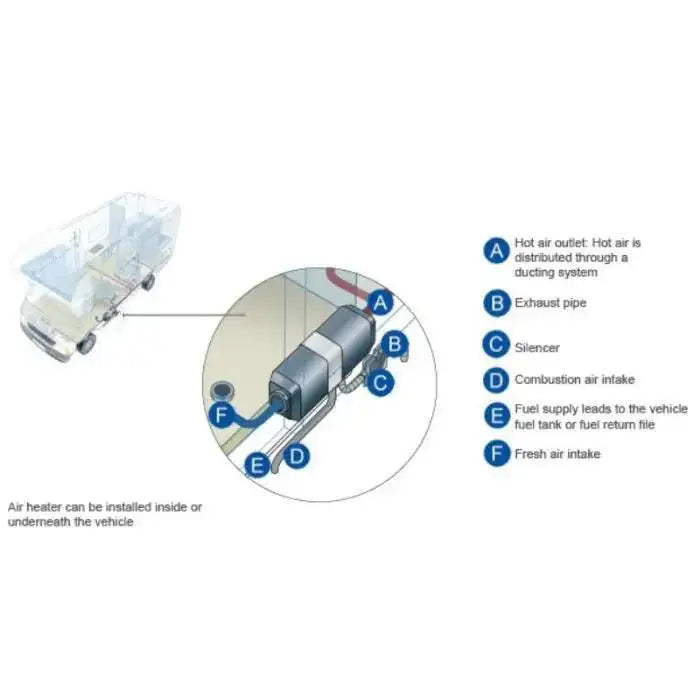 A
B
C
F
E
D

A Hot air outlet: Hot air is distributed through a ducting system

B Exhaust pipe

C Silencer

D Combustion air intake

E Fuel supply leads to the vehicle fuel tank or fuel return file

F Fresh air intake

Air heater can be installed inside or underneath the vehicle