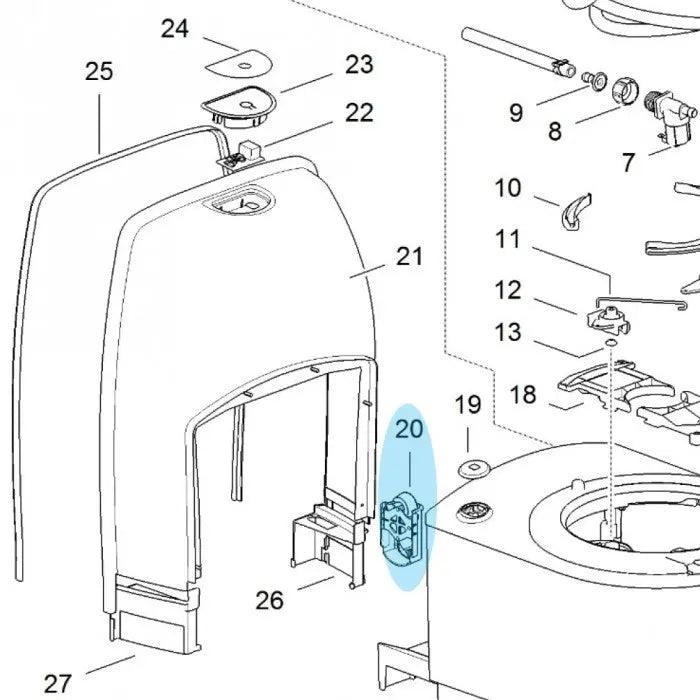 24
25
23
22
9
8
7
10
11
21
12
13
18
19
20
26
27